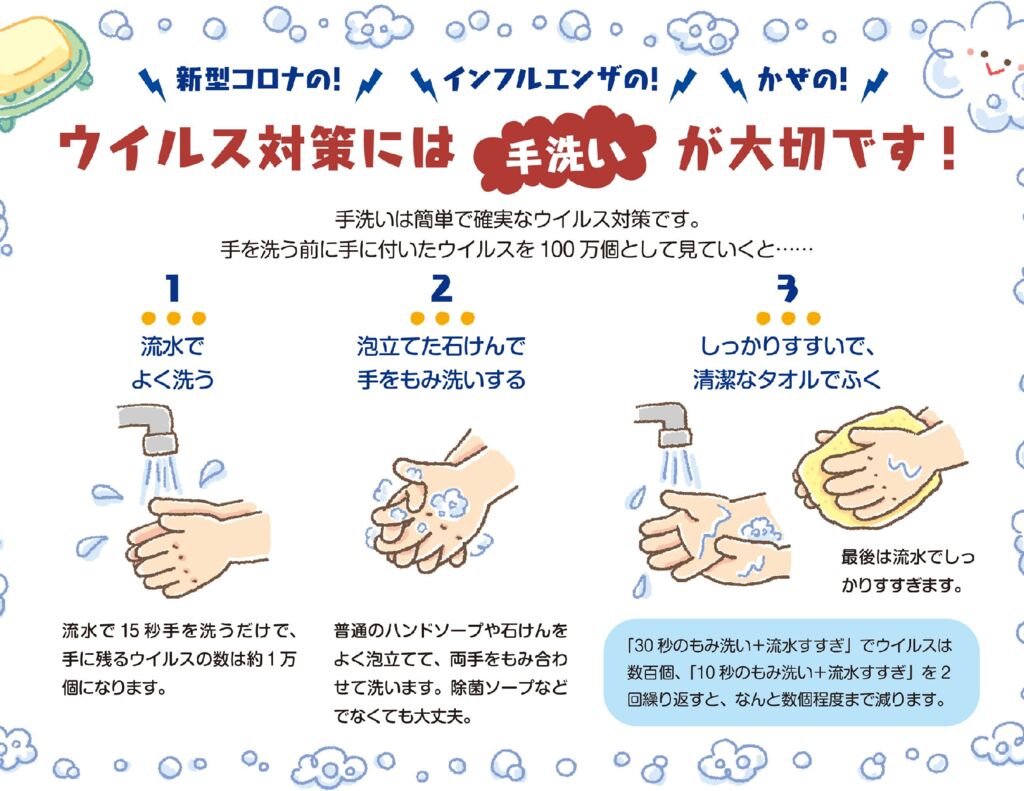 新型コロナの！ インフルエンザの！ かぜの！

ウイルス対策には 手洗い が大切です！

手洗いは簡単で確実なウイルス対策です。
手を洗う前に手に付いたウイルスを 100 万個として見ていくと……

1
流水で
よく洗う

流水で 15 秒手を洗うだけで、手に残るウイルスの数は約 1 万個になります。

2
泡立てた石けんで
手をもみ洗いする

普通のハンドソープや石けんをよく泡立てて、両手をもみ合わせて洗います。除菌ソープなどでなくても大丈夫。

3
しっかりすすいで、
清潔なタオルでふく

最後は流水でしっかりすすぎます。

「30 秒のもみ洗い＋流水すすぎ」でウイルスは数百個、「10 秒のもみ洗い＋流水すすぎ」を 2 回繰り返すと、なんと数個程度まで減ります。